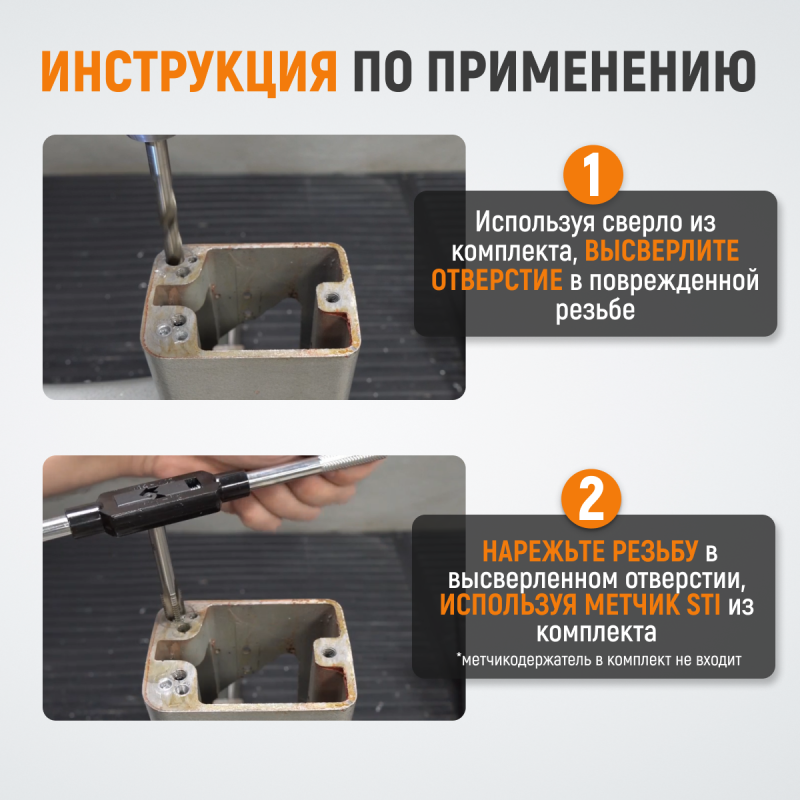 ИНСТРУКЦИЯ ПО ПРИМЕНЕНИЮ

1

Используя сверло из комплекта, ВЫСВЕРЛИТЕ ОТВЕРСТИЕ в поврежденной резьбе

2

НАРЕЖЬТЕ РЕЗЬБУ в высверленном отверстии, ИСПОЛЬЗУЯ МЕТЧИК STI из комплекта

*метчикодержатель в комплект не входит