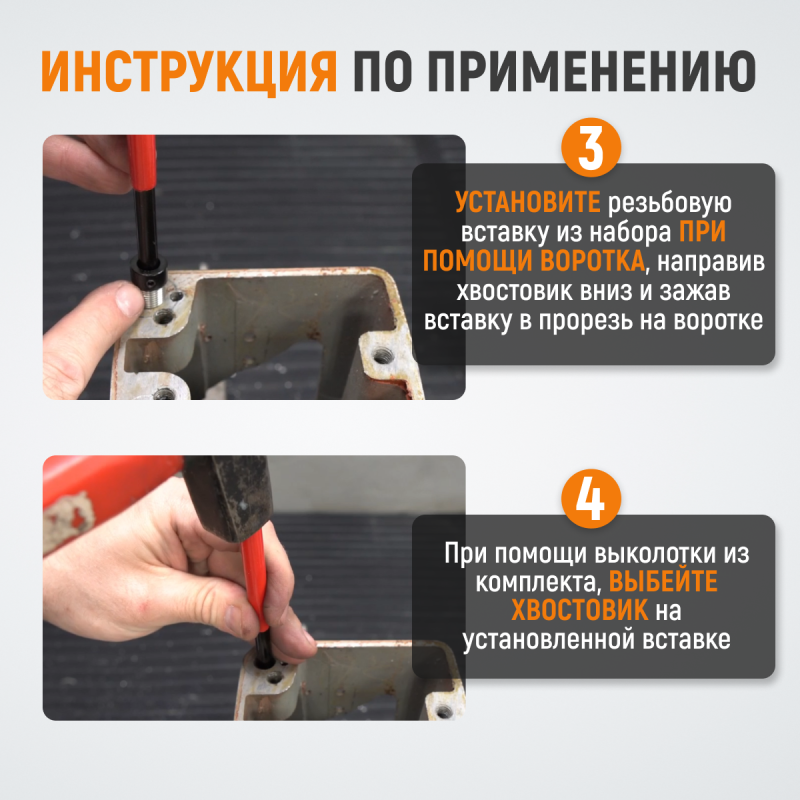 ИНСТРУКЦИЯ ПО ПРИМЕНЕНИЮ

3

УСТАНОВИТЕ резьбовую вставку из набора ПРИ ПОМОЩИ ВОРОТКА, направив хвостовик вниз и зажав вставку в прорезь на воротке

4

При помощи выколотки из комплекта, ВЫБЕЙТЕ ХВОСТОВИК на установленной вставке