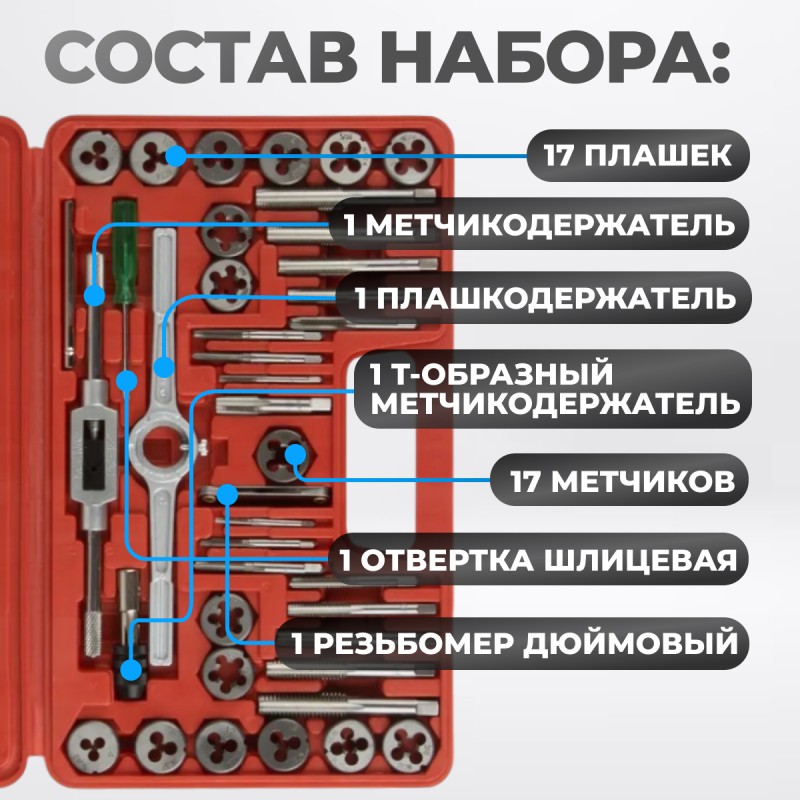 СОСТАВ НАБОРА:

17 ПЛАШЕК

1 МЕТЧИКОДЕРЖАТЕЛЬ

1 ПЛАШКОДЕРЖАТЕЛЬ

1 Т-ОБРАЗНЫЙ МЕТЧИКОДЕРЖАТЕЛЬ

17 МЕТЧИКОВ

1 ОТВЕРТКА ШЛИЦЕВАЯ

1 РЕЗЬБОМЕР ДЮЙМОВЫЙ