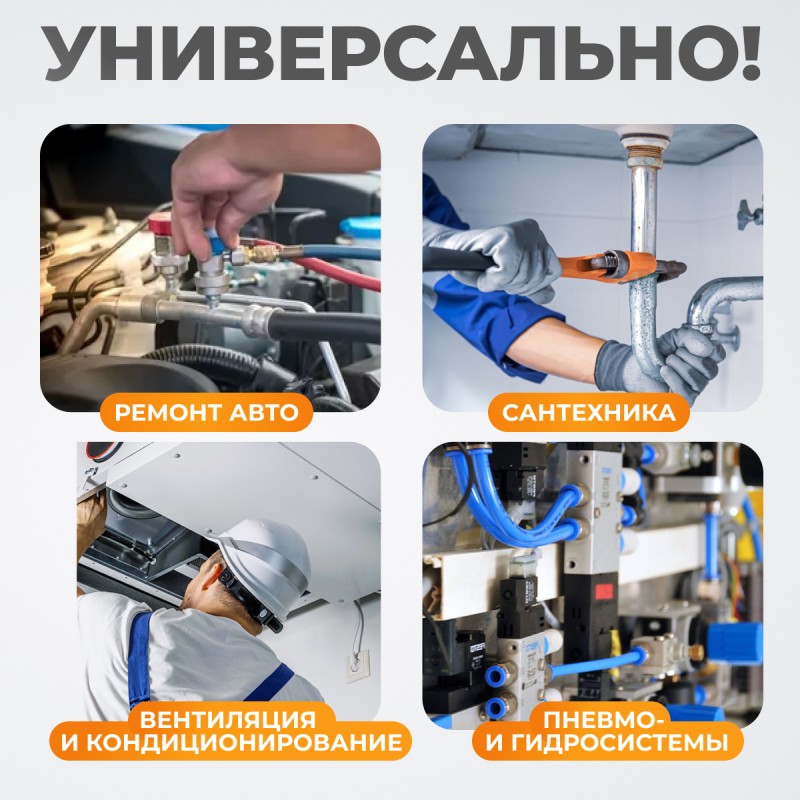 УНИВЕРСАЛЬНО!

РЕМОНТ АВТО

САНТЕХНИКА

ВЕНТИЛЯЦИЯ И КОНДИЦИОНИРОВАНИЕ

ПНЕВМО- И ГИДРОСИСТЕМЫ