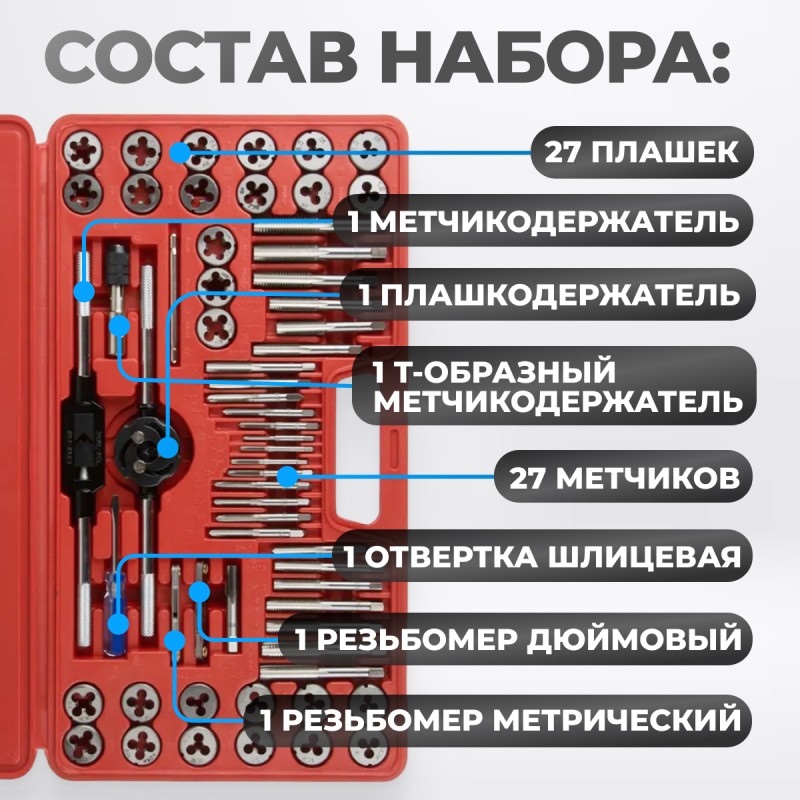 СОСТАВ НАБОРА:

27 ПЛАШЕК

1 МЕТЧИКОДЕРЖАТЕЛЬ

1 ПЛАШКОДЕРЖАТЕЛЬ

1 Т-ОБРАЗНЫЙ МЕТЧИКОДЕРЖАТЕЛЬ

27 МЕТЧИКОВ

1 ОТВЕРТКА ШЛИЦЕВАЯ

1 РЕЗЬБОМЕР ДЮЙМОВЫЙ

1 РЕЗЬБОМЕР МЕТРИЧЕСКИЙ