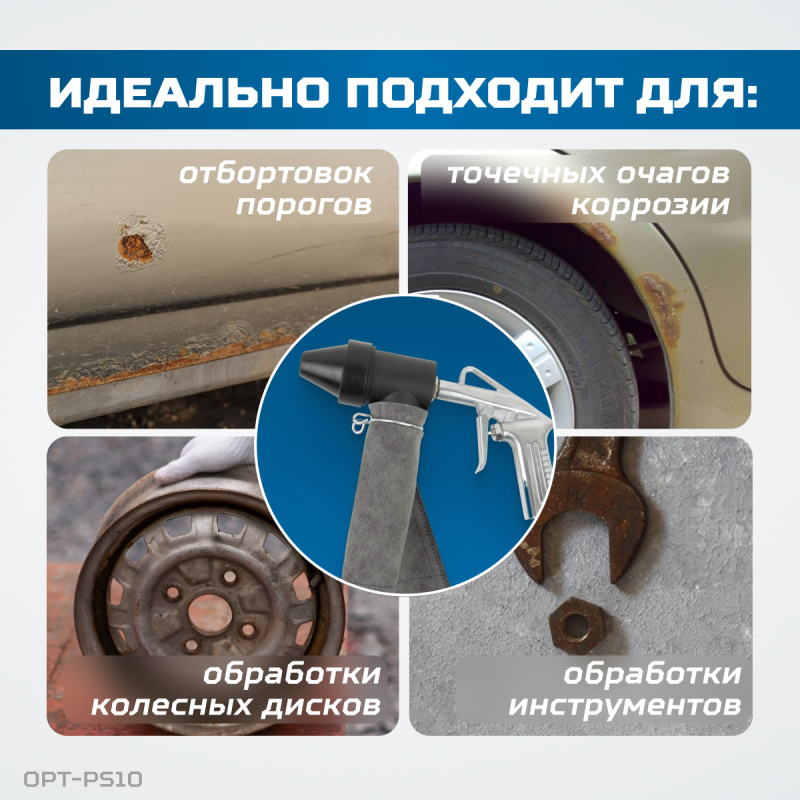 ИДЕАЛЬНО ПОДХОДИТ ДЛЯ:

отбортовок порогов

точечных очагов коррозии

обработки колесных дисков

обработки инструментов

OPT-PS10