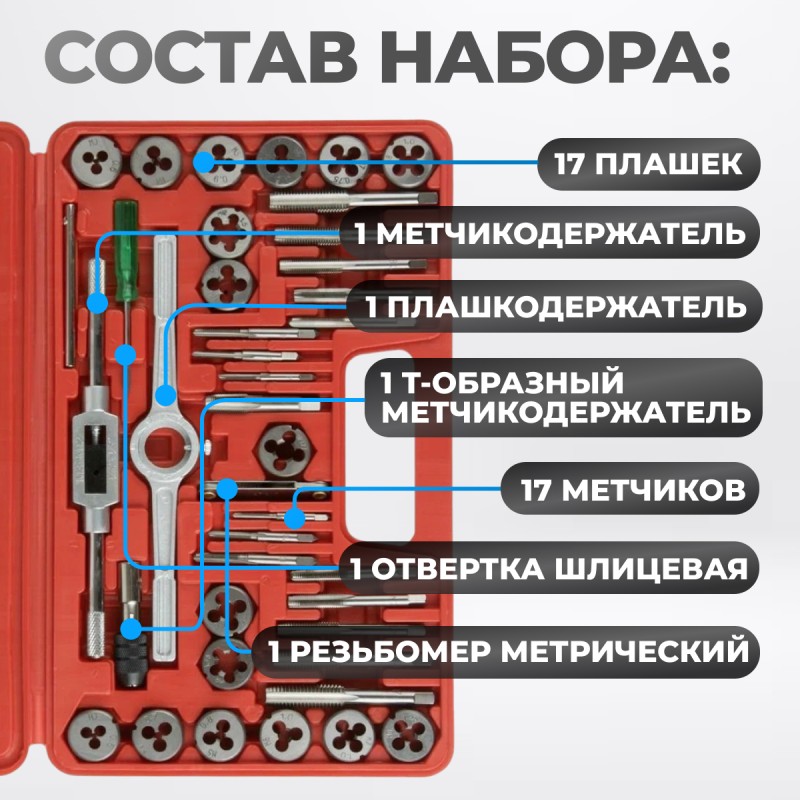 СОСТАВ НАБОРА:

17 ПЛАШЕК

1 МЕТЧИКОДЕРЖАТЕЛЬ

1 ПЛАШКОДЕРЖАТЕЛЬ

1 Т-ОБРАЗНЫЙ МЕТЧИКОДЕРЖАТЕЛЬ

17 МЕТЧИКОВ

1 ОТВЕРТКА ШЛИЦЕВАЯ

1 РЕЗЬБОМЕР МЕТРИЧЕСКИЙ