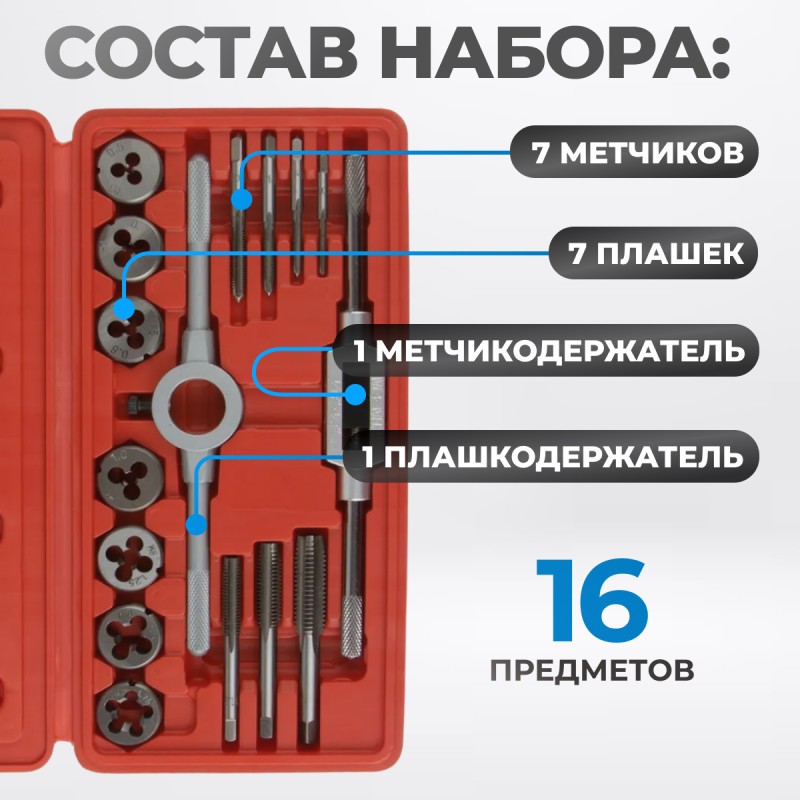 СОСТАВ НАБОРА:

7 МЕТЧИКОВ

7 ПЛАШЕК

1 МЕТЧИКОДЕРЖАТЕЛЬ

1 ПЛАШКОДЕРЖАТЕЛЬ

16
ПРЕДМЕТОВ