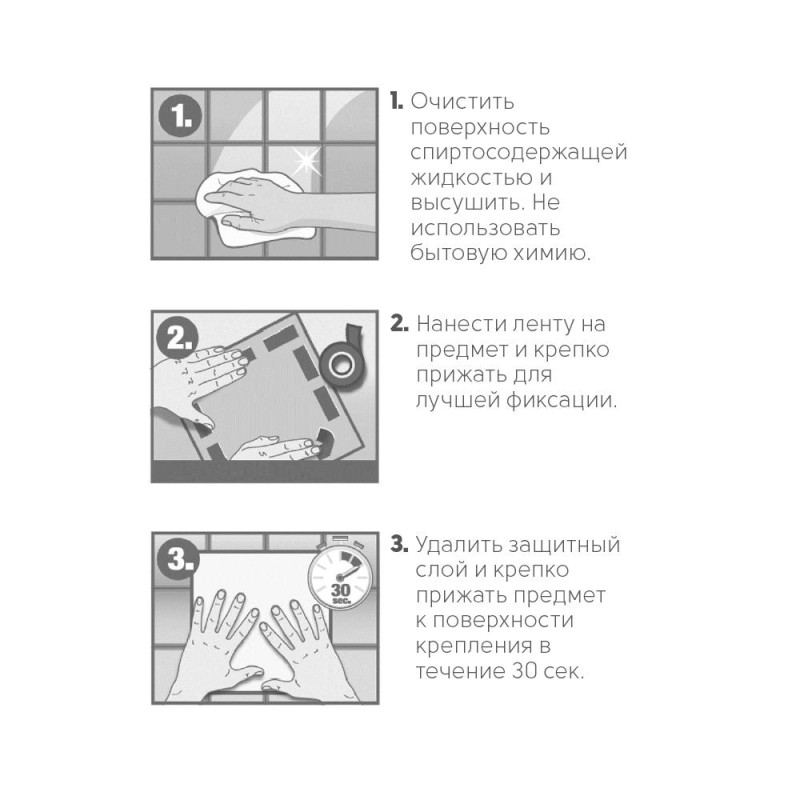 1.

1. Очистить поверхность спиртосодержащей жидкостью и высушить. Не использовать бытовую химию.

2.

2. Нанести ленту на предмет и крепко прижать для лучшей фиксации.

3.

30 sec.

3. Удалить защитный слой и крепко прижать предмет к поверхности крепления в течение 30 сек.